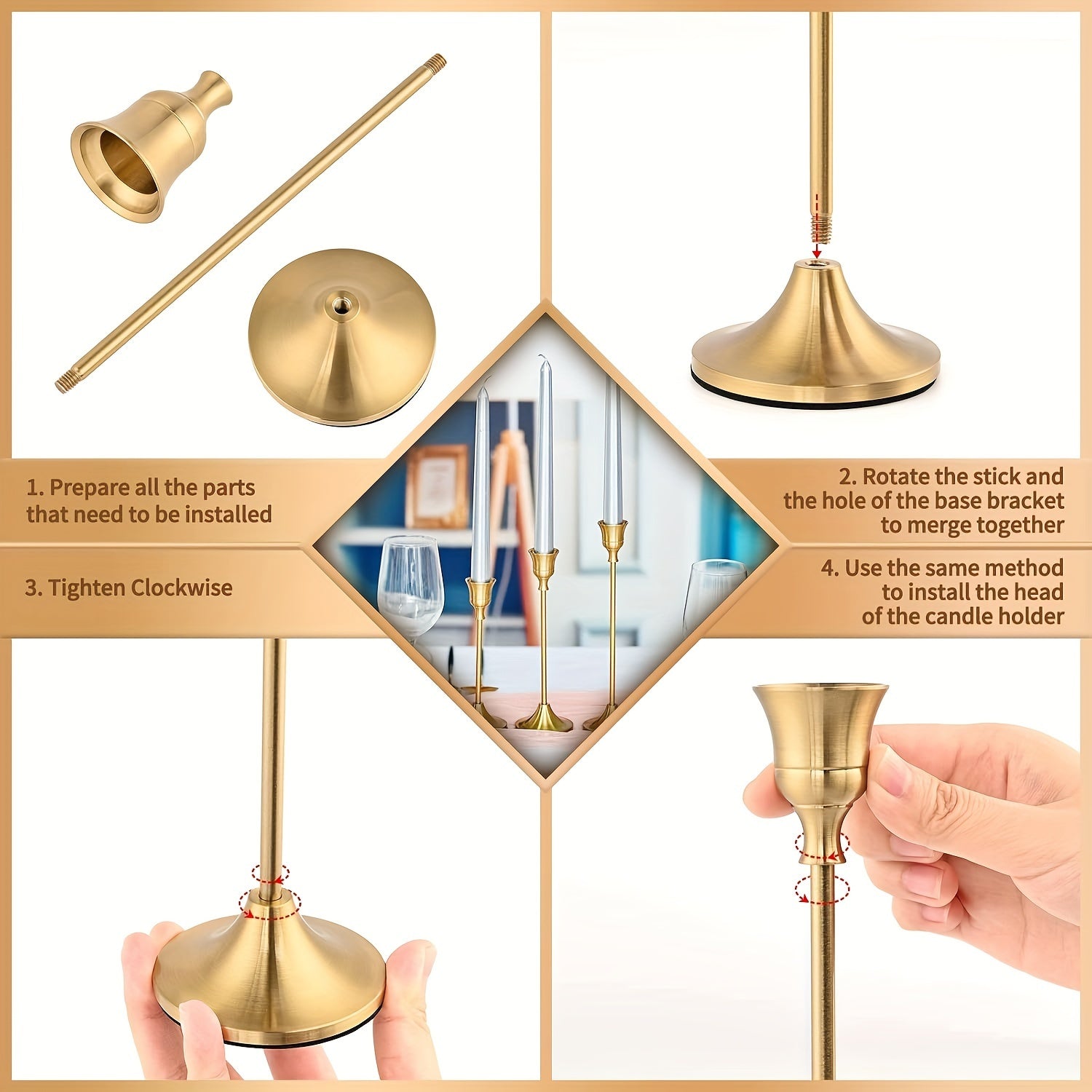 1. Prepare all the parts that need to be installed

2. Rotate the stick and the hole of the base bracket to merge together

3. Tighten Clockwise

4. Use the same method to install the head of the candle holder