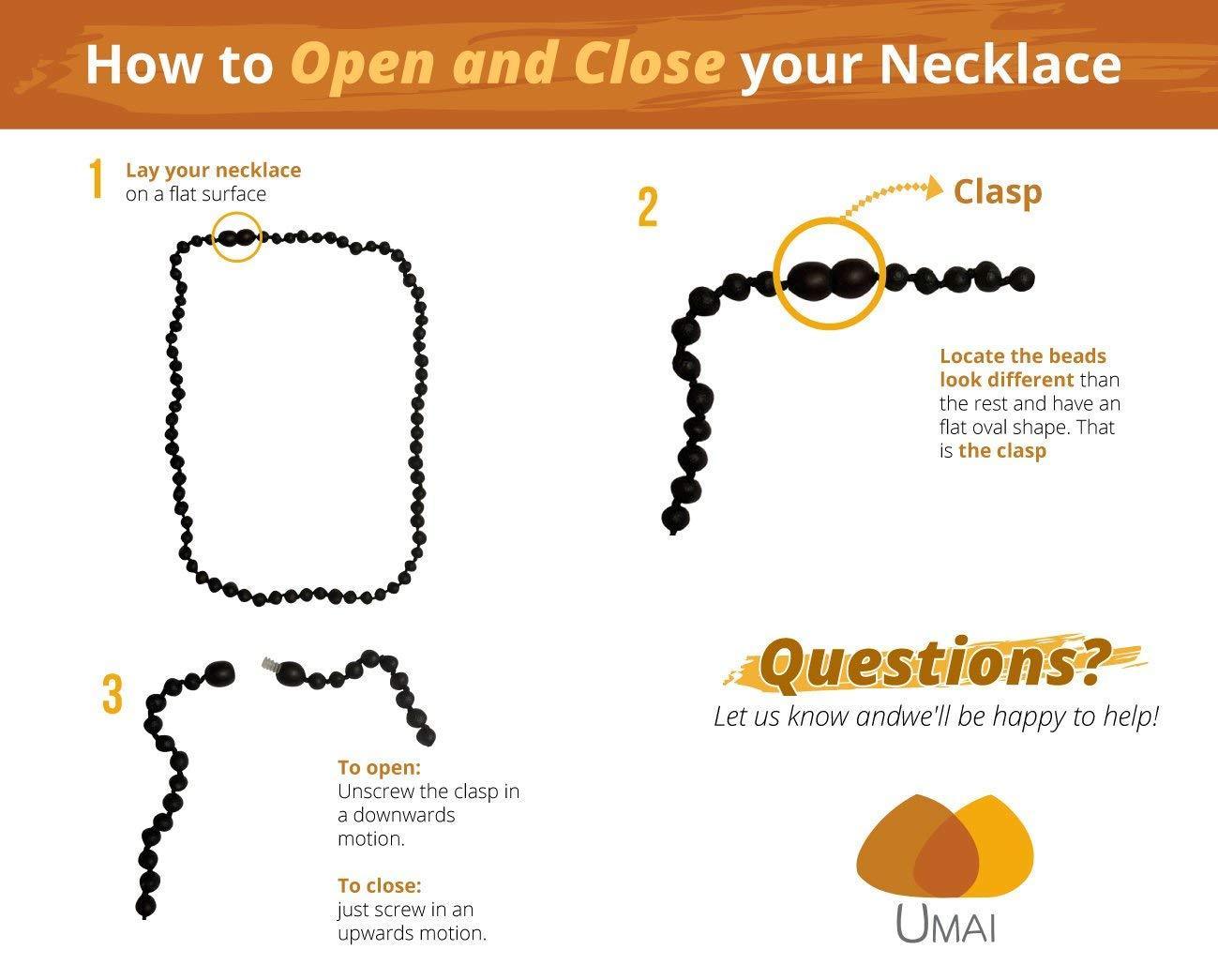 How to Open and Close your Necklace

1 Lay your necklace on a flat surface

2 Clasp

Locate the beads look different than the rest and have an flat oval shape. That is the clasp

3

To open:
Unscrew the clasp in a downwards motion.

To close:
just screw in an upwards motion.

Questions?
Let us know andwe'll be happy to help!

UMAI